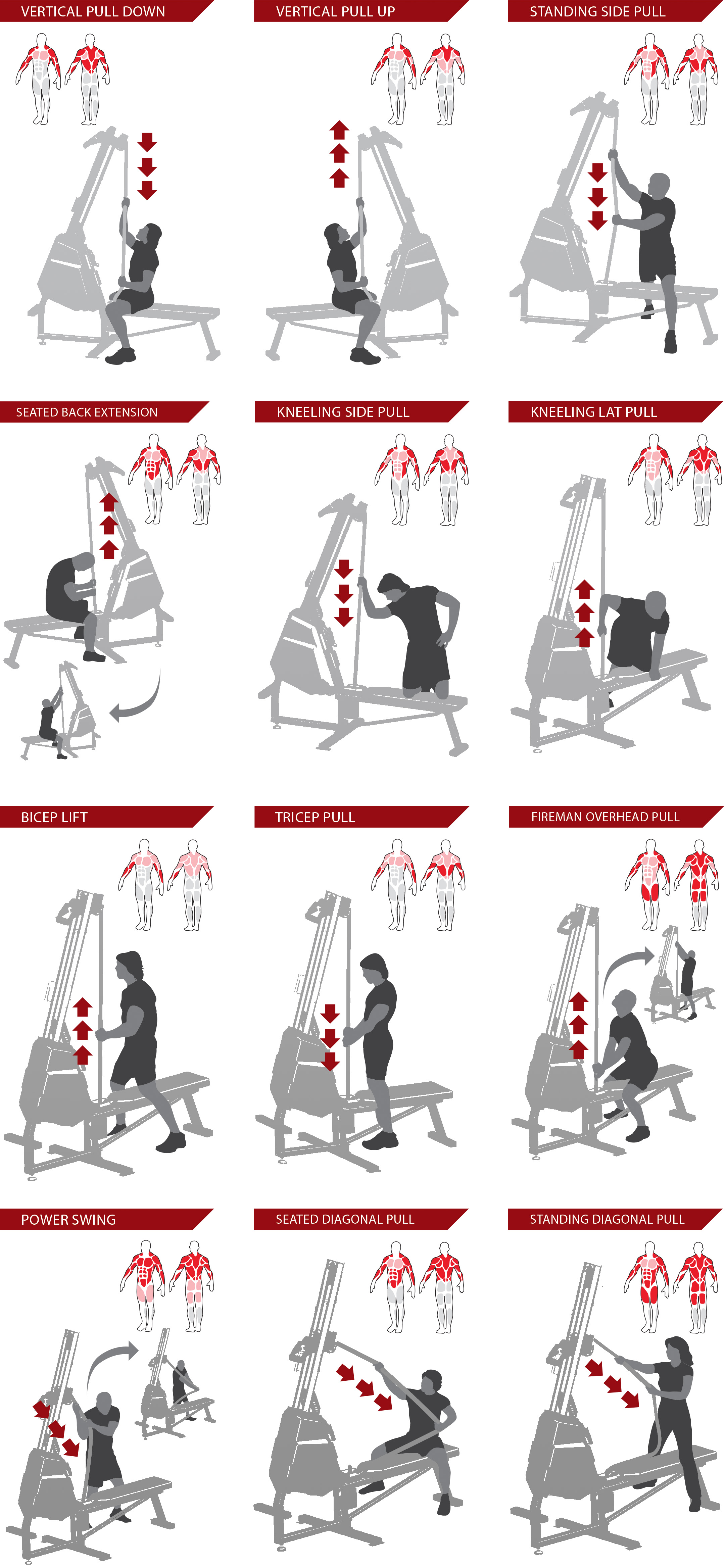 VERTICAL PULL DOWN

VERTICAL PULL UP

STANDING SIDE PULL

SEATED BACK EXTENSION

KNEELING SIDE PULL

KNEELING LAT PULL

BICEP LIFT

TRICEP PULL

FIREMAN OVERHEAD PULL

POWER SWING

SEATED DIAGONAL PULL

STANDING DIAGONAL PULL