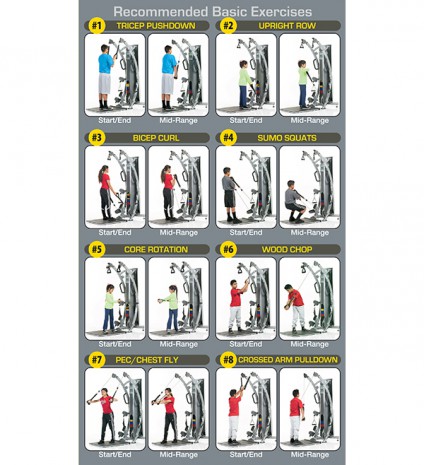 Recommended Basic Exercises

#1 TRICEP PUSHDOWN

Start/End

Mid-Range

#2 UPRIGHT ROW

Start/End

Mid-Range

#3 BICEP CURL

Start/End

Mid-Range

#4 SUMO SQUATS

Start/End

Mid-Range

#5 CORE ROTATION

Start/End

Mid-Range

#6 WOOD CHOP

Start/End

Mid-Range

#7 PEC/CHEST FLY

Start/End

Mid-Range

#8 CROSSED ARM PULLDOWN

Start/End

Mid-Range