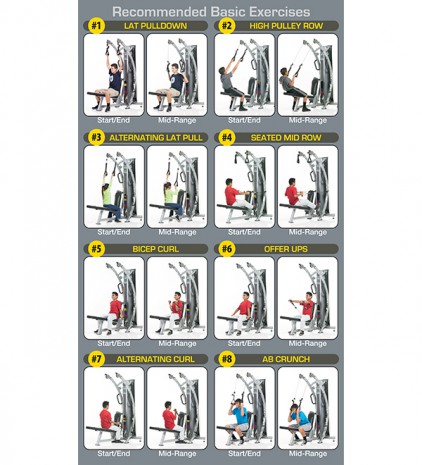 Recommended Basic Exercises

#1 LAT PULLDOWN

Start/End

Mid-Range

#2 HIGH PULLEY ROW

Start/End

Mid-Range

#3 ALTERNATING LAT PULL

Start/End

Mid-Range

#4 SEATED MID ROW

Start/End

Mid-Range

#5 BICEP CURL

Start/End

Mid-Range

#6 OFFER UPS

Start/End

Mid-Range

#7 ALTERNATING CURL

Start/End

Mid-Range

#8 AB CRUNCH

Start/End

Mid-Range