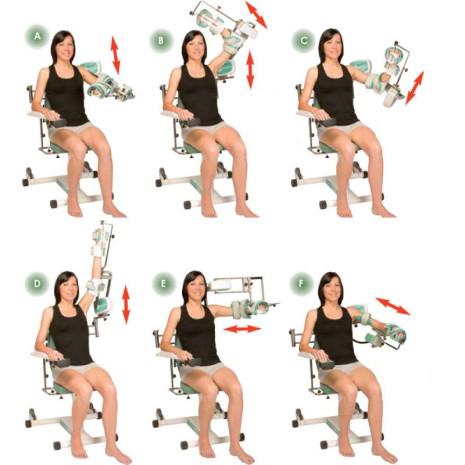 A

B

C

D

E

F